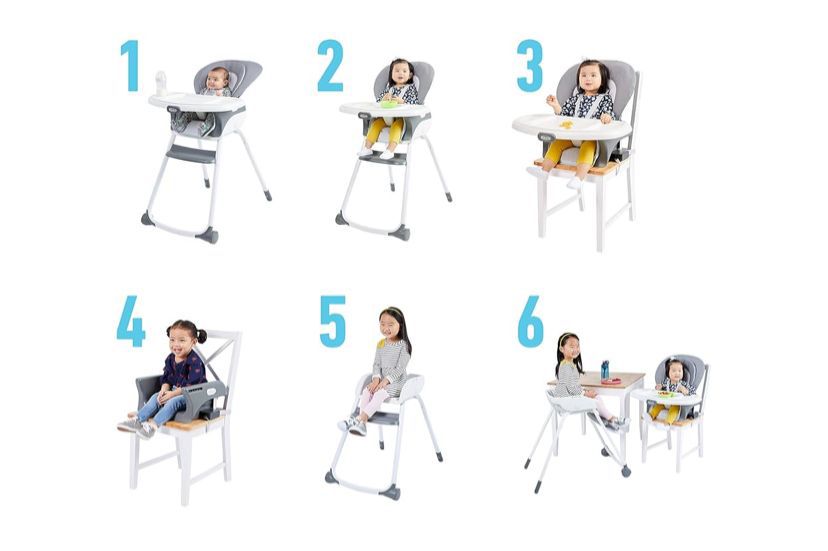 1

2

3

4

5

6