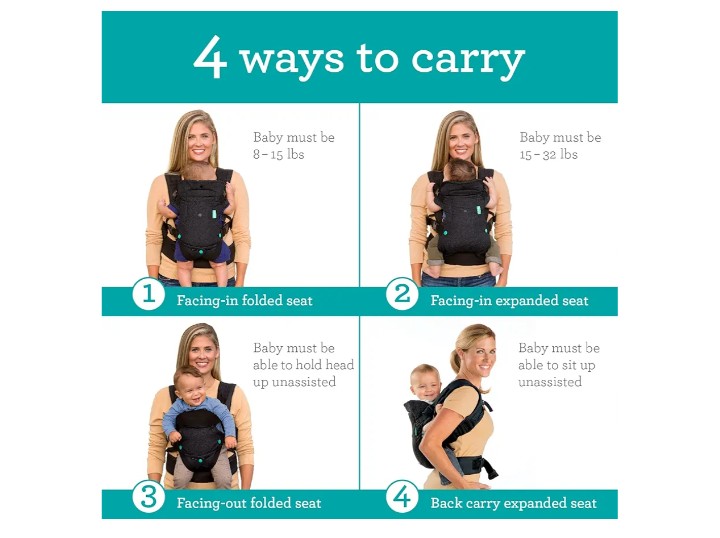 4 ways to carry

Baby must be 8 – 15 lbs

1 Facing-in folded seat

Baby must be 15 – 32 lbs

2 Facing-in expanded seat

Baby must be able to hold head up unassisted

3 Facing-out folded seat

Baby must be able to sit up unassisted

4 Back carry expanded seat